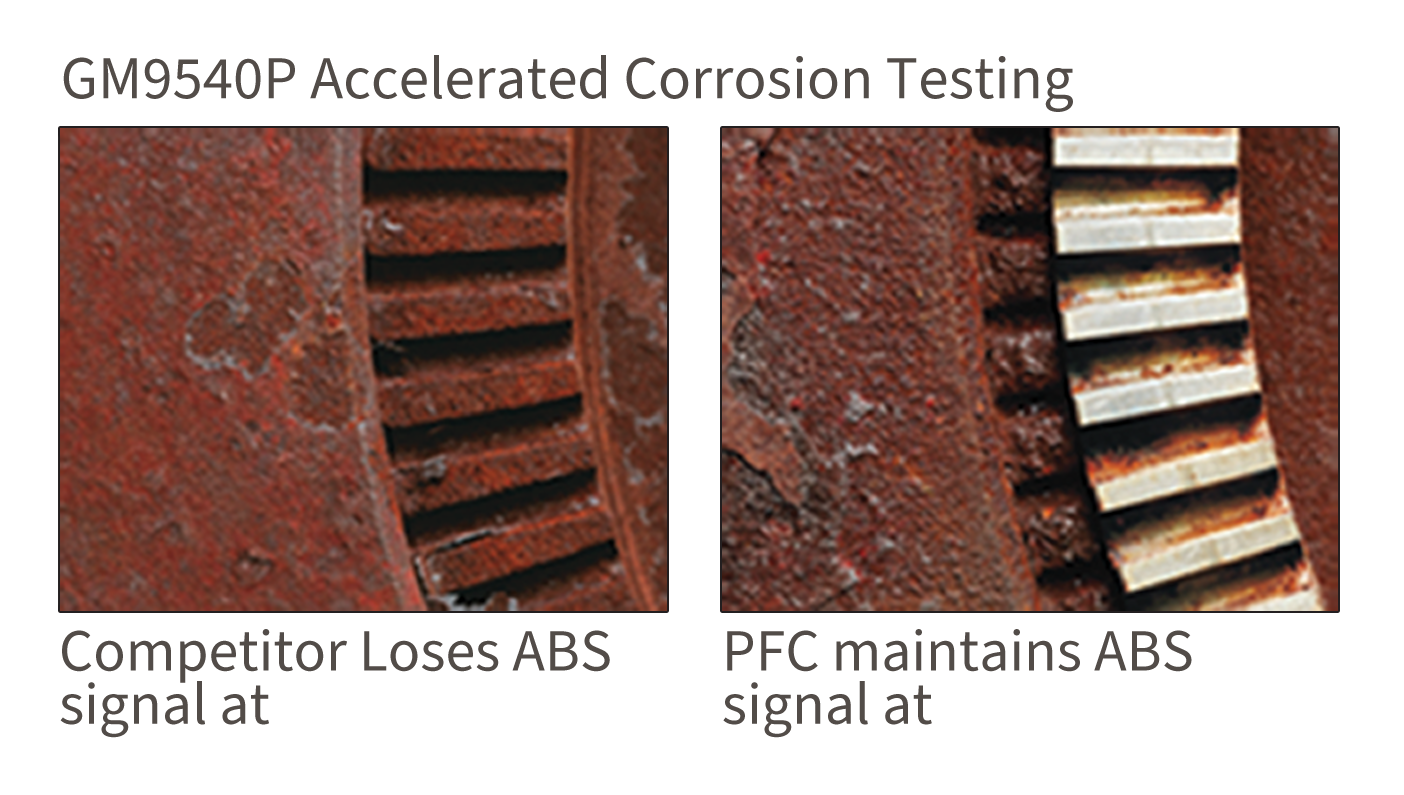 GM9540P Accelerated Corrosion Testing

Competitor Loses ABS signal at

PFC maintains ABS signal at